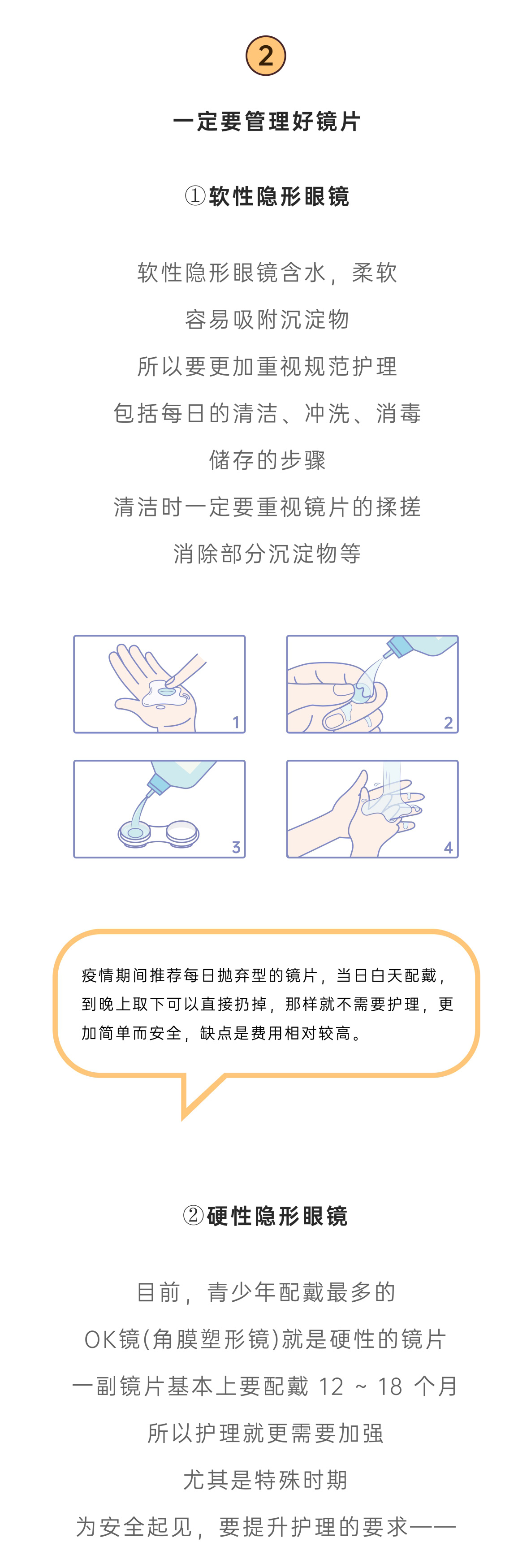 2

一定要管理好镜片

①软性隐形眼镜

软性隐形眼镜含水，柔软

容易吸附沉淀物

所以要更加重视规范护理

包括每日的清洁、冲洗、消毒

储存的步骤

清洁时一定要重视镜片的揉搓

消除部分沉淀物等

1

2

3

4

疫情期间推荐每日抛弃型的镜片，当日白天配戴，到晚上取下可以直接扔掉，那样就不需要护理，更加简单而安全，缺点是费用相对较高。

②硬性隐形眼镜

目前，青少年配戴最多的

OK镜(角膜塑形镜)就是硬性的镜片

一副镜片基本上要配戴 12 ~ 18 个月

所以护理就更需要加强

尤其是特殊时期

为安全起见，要提升护理的要求——